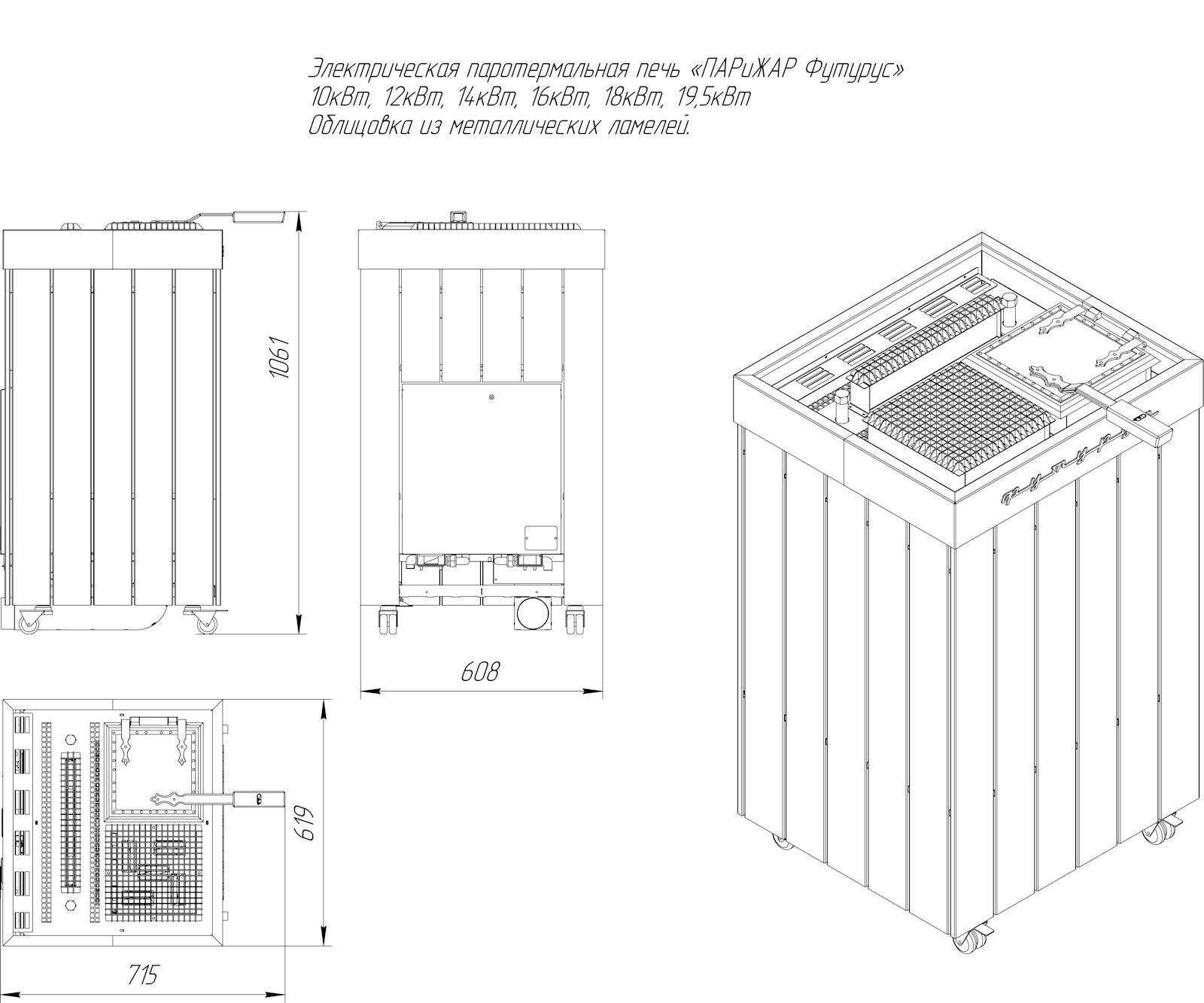 Электрическая паротермальная печь «ПАРиЖАР Футурус»
10кВт, 12кВт, 14кВт, 16кВт, 18кВт, 19,5кВт
Облицовка из металлических ламелей.

1061

608

619

715

футурус