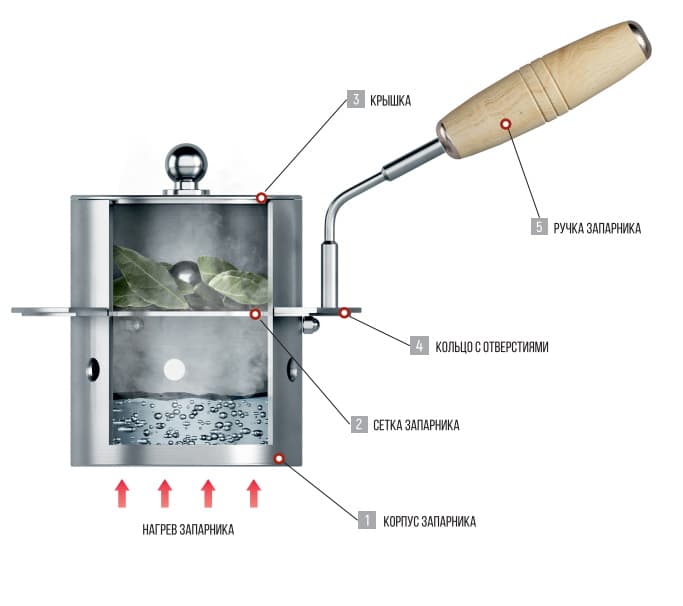 3 КРЫШКА

5 РУЧКА ЗАПАРНИКА

4 КОЛЬЦО С ОТВЕРСТИЯМИ

2 СЕТКА ЗАПАРНИКА

1 КОРПУС ЗАПАРНИКА

НАГРЕВ ЗАПАРНИКА