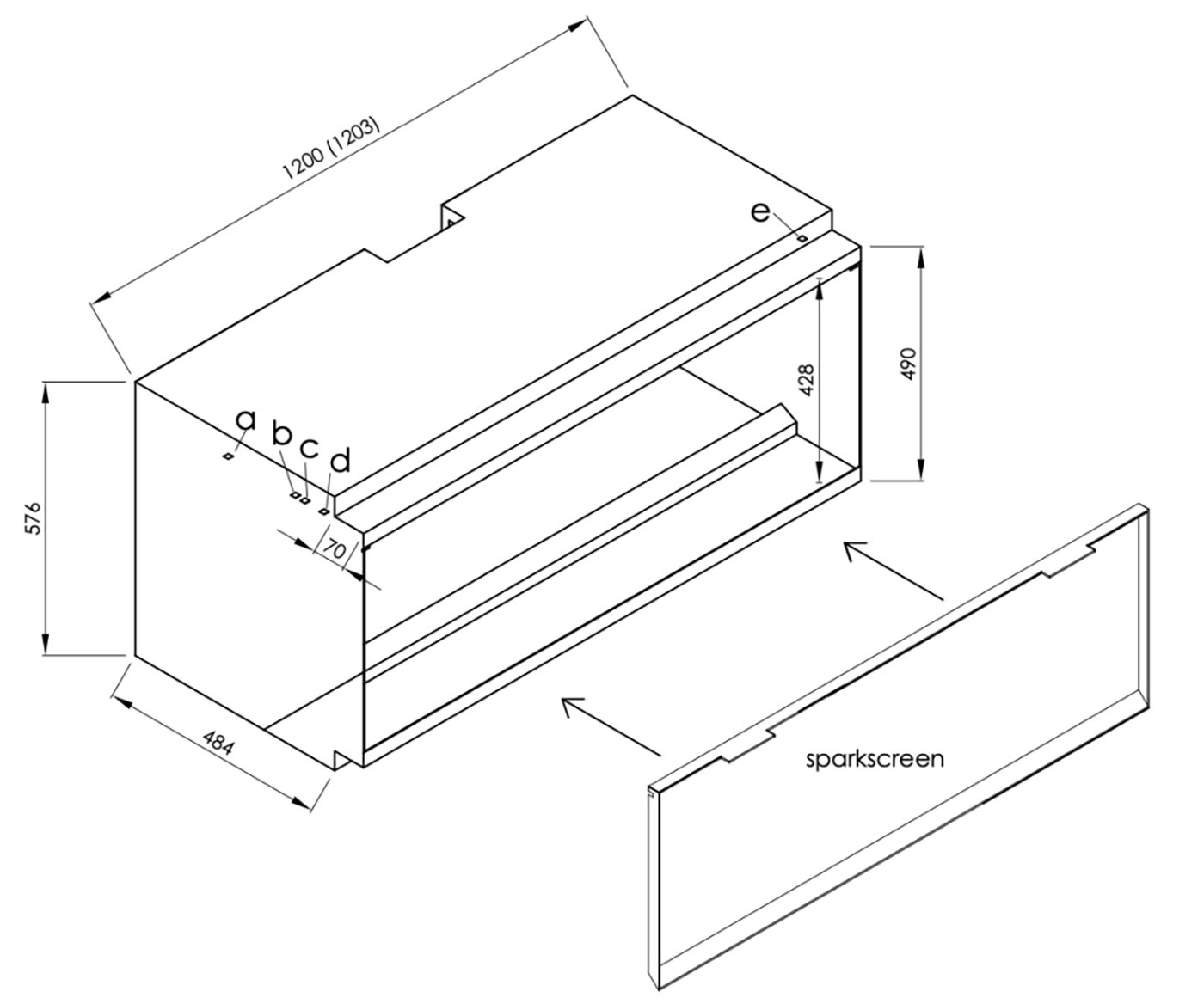 1200 (1203)

e

490

428

576

a

b

c

d

70

484

sparkscreen