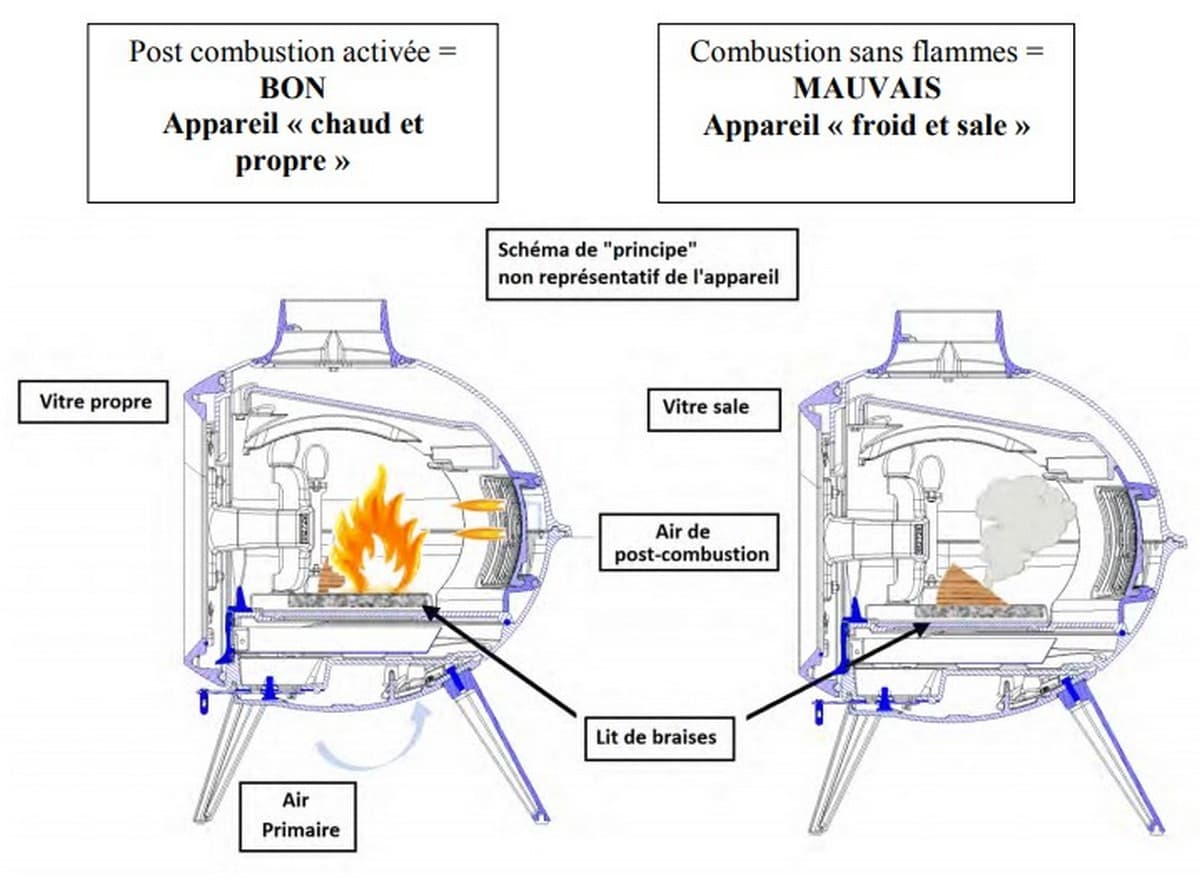 Post combustion activée =
**BON**
**Appareil « chaud et propre »**

Combustion sans flammes =
**MAUVAIS**
**Appareil « froid et sale »**

Schéma de "principe"
non représentatif de l'appareil

Vitre propre

Vitre sale

Air de post-combustion

Lit de braises

Air Primaire