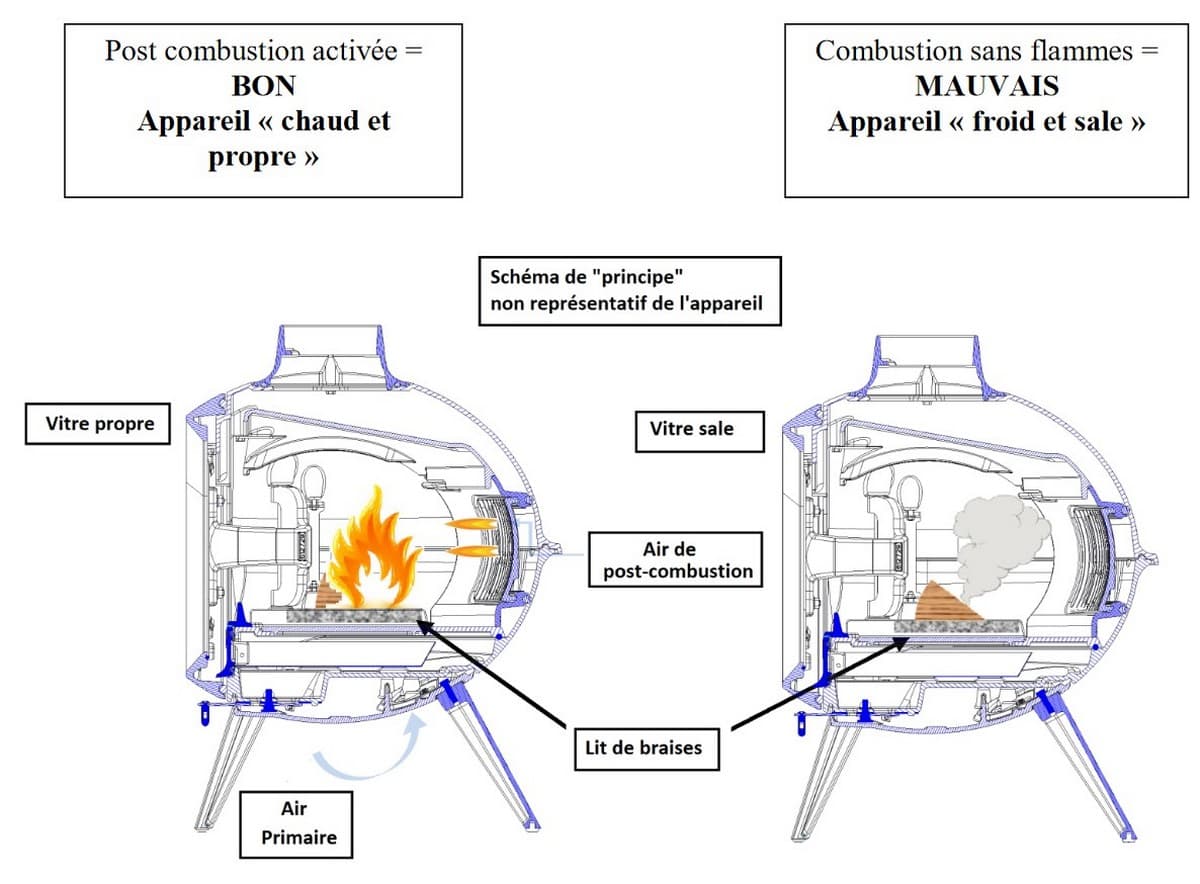 Post combustion activée =
**BON**
**Appareil « chaud et propre »**

Combustion sans flammes =
**MAUVAIS**
**Appareil « froid et sale »**

Schéma de "principe"
non représentatif de l'appareil

Vitre propre

Vitre sale

Air de post-combustion

Lit de braises

Air Primaire