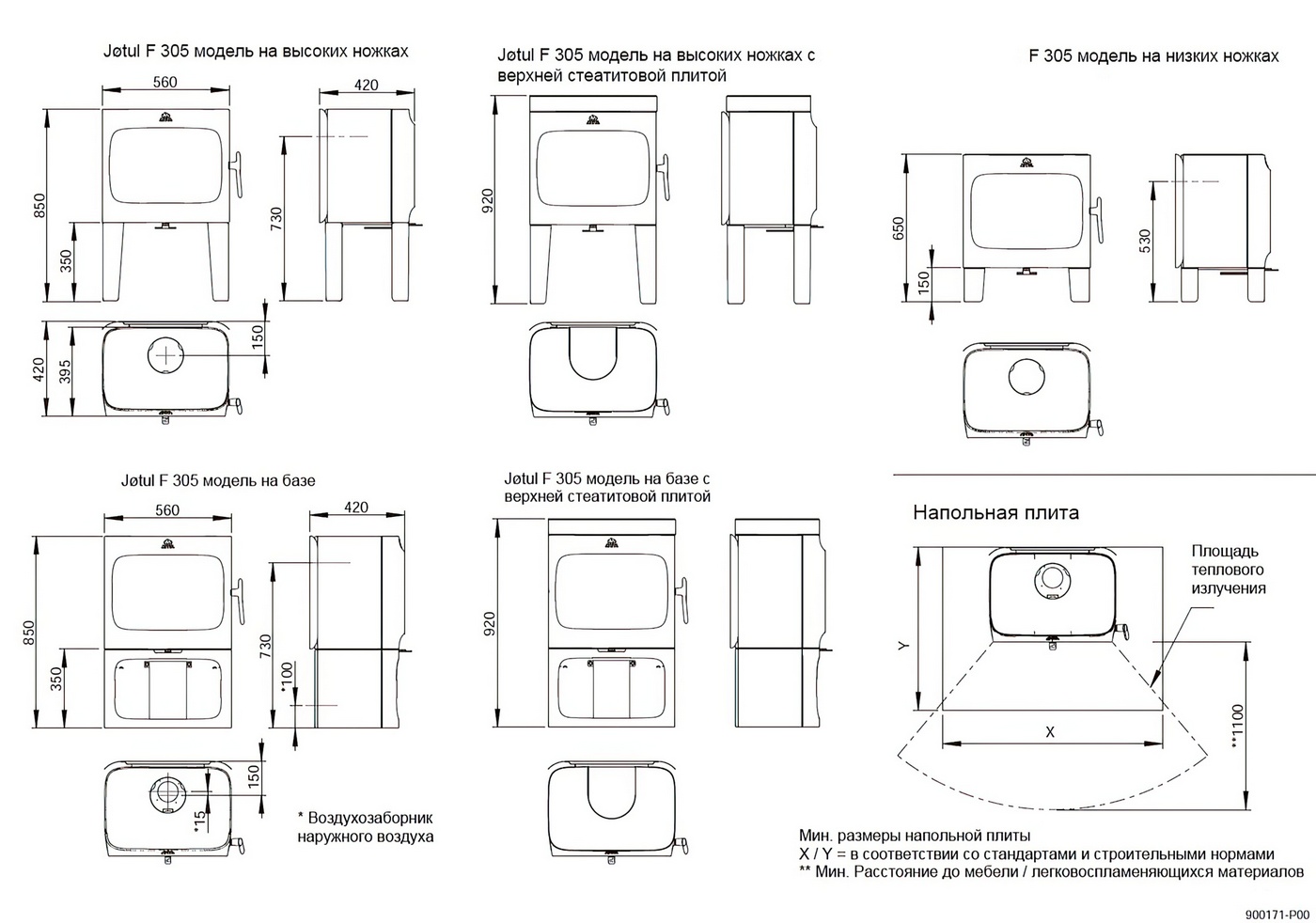 Jøtul F 305 модель на высоких ножках

560

420

850

350

730

420

395

150

Jøtul F 305 модель на высоких ножках с верхней стеатитовой плитой

920

F 305 модель на низких ножках

650

150

530

Jøtul F 305 модель на базе

560

420

850

350

730

*100

150

*15

* Воздухозаборник наружного воздуха

Jøtul F 305 модель на базе с верхней стеатитовой плитой

920

Напольная плита

Площадь теплового излучения

Y

X

**1100

Мин. размеры напольной плиты
X / Y = в соответствии со стандартами и строительными нормами
** Мин. Расстояние до мебели / легковоспламеняющихся материалов

900171-P00