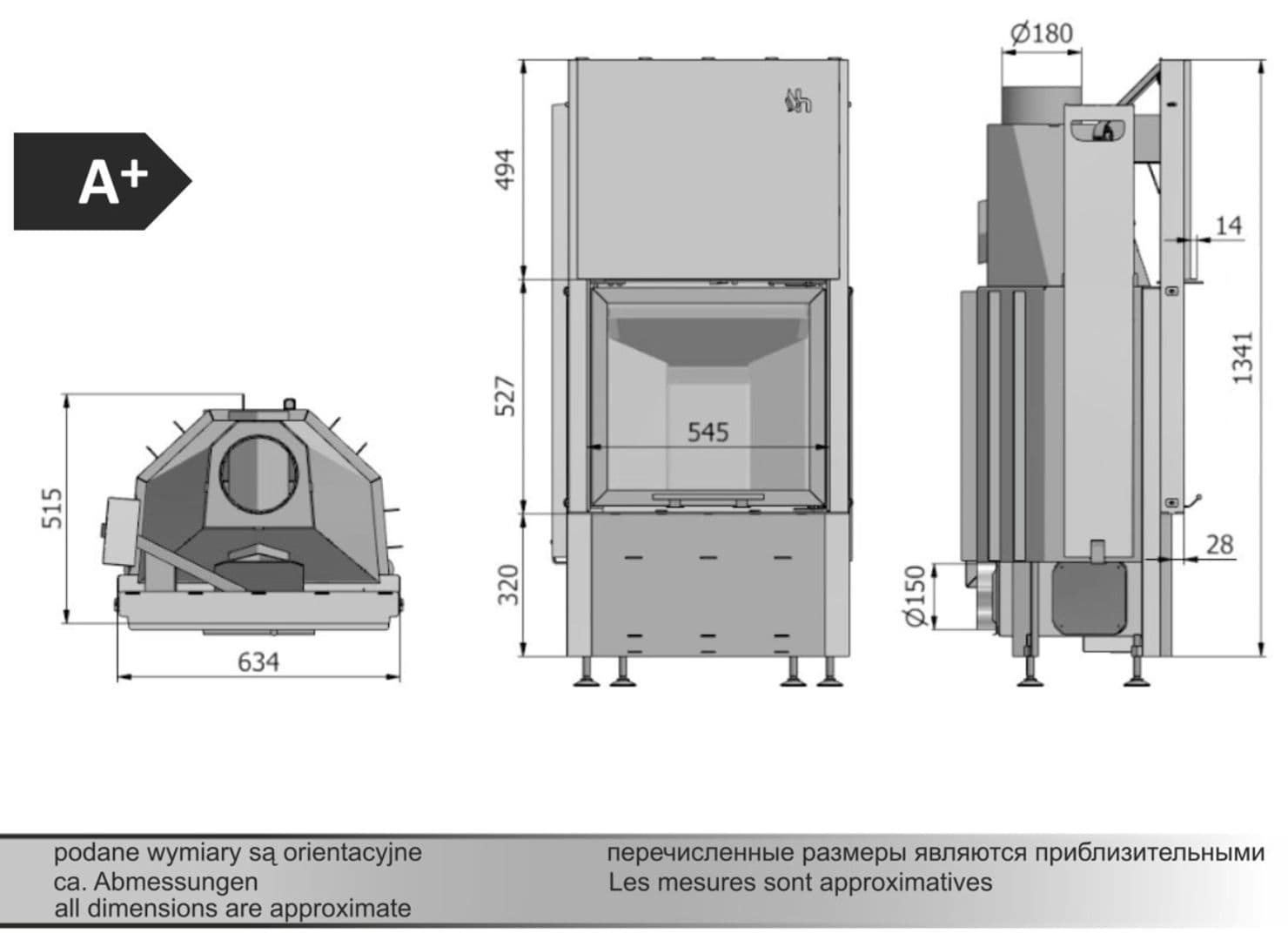 A+

515

634

494

527

545

320

Ø180

14

1341

28

Ø150

podane wymiary są orientacyjne
ca. Abmessungen
all dimensions are approximate

перечисленные размеры являются приблизительными
Les mesures sont approximatives