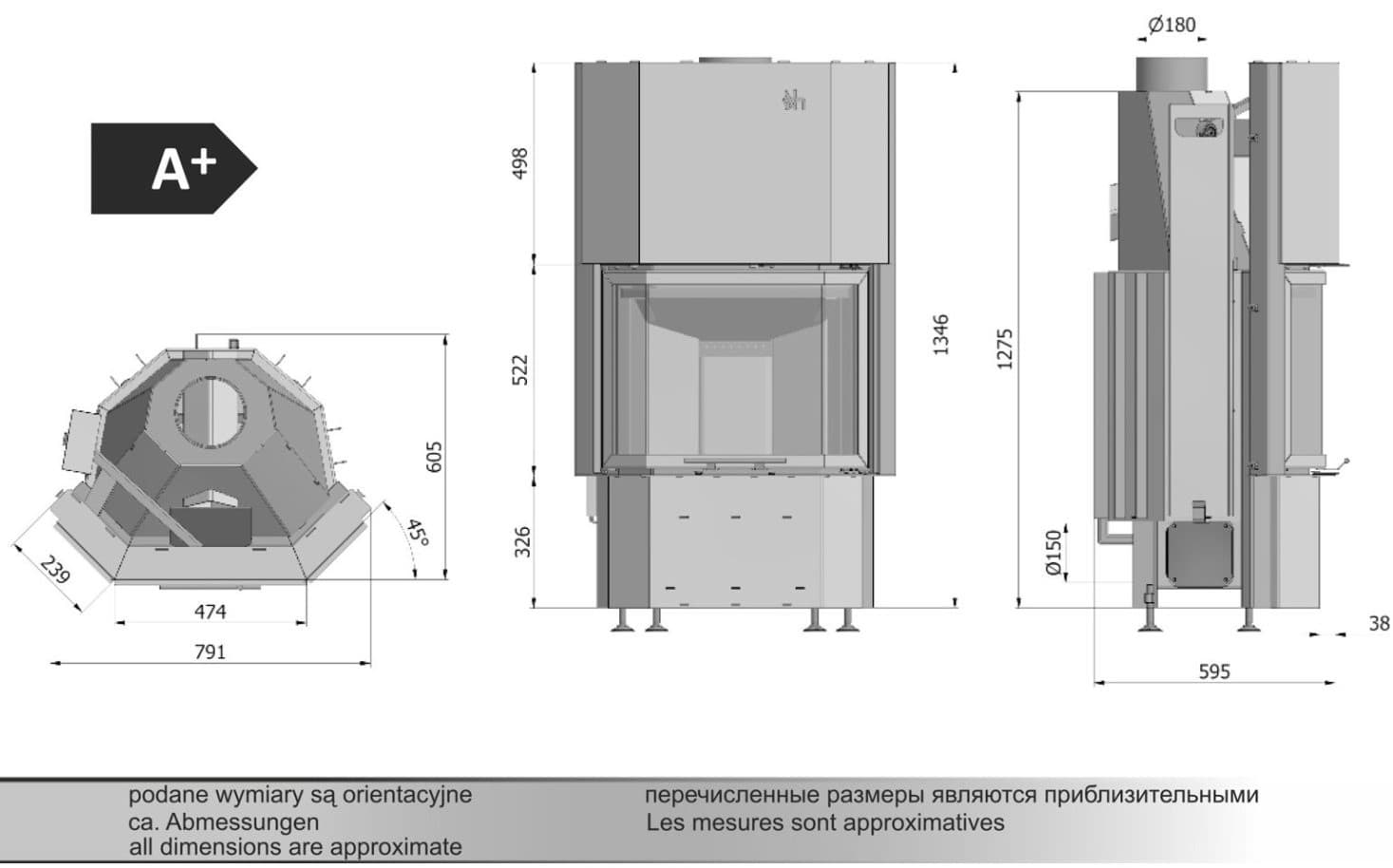 A+

605

45°

239

474

791

498

522

326

1346

Ø180

1275

Ø150

38

595

podane wymiary są orientacyjne
ca. Abmessungen
all dimensions are approximate

перечисленные размеры являются приблизительными
Les mesures sont approximatives