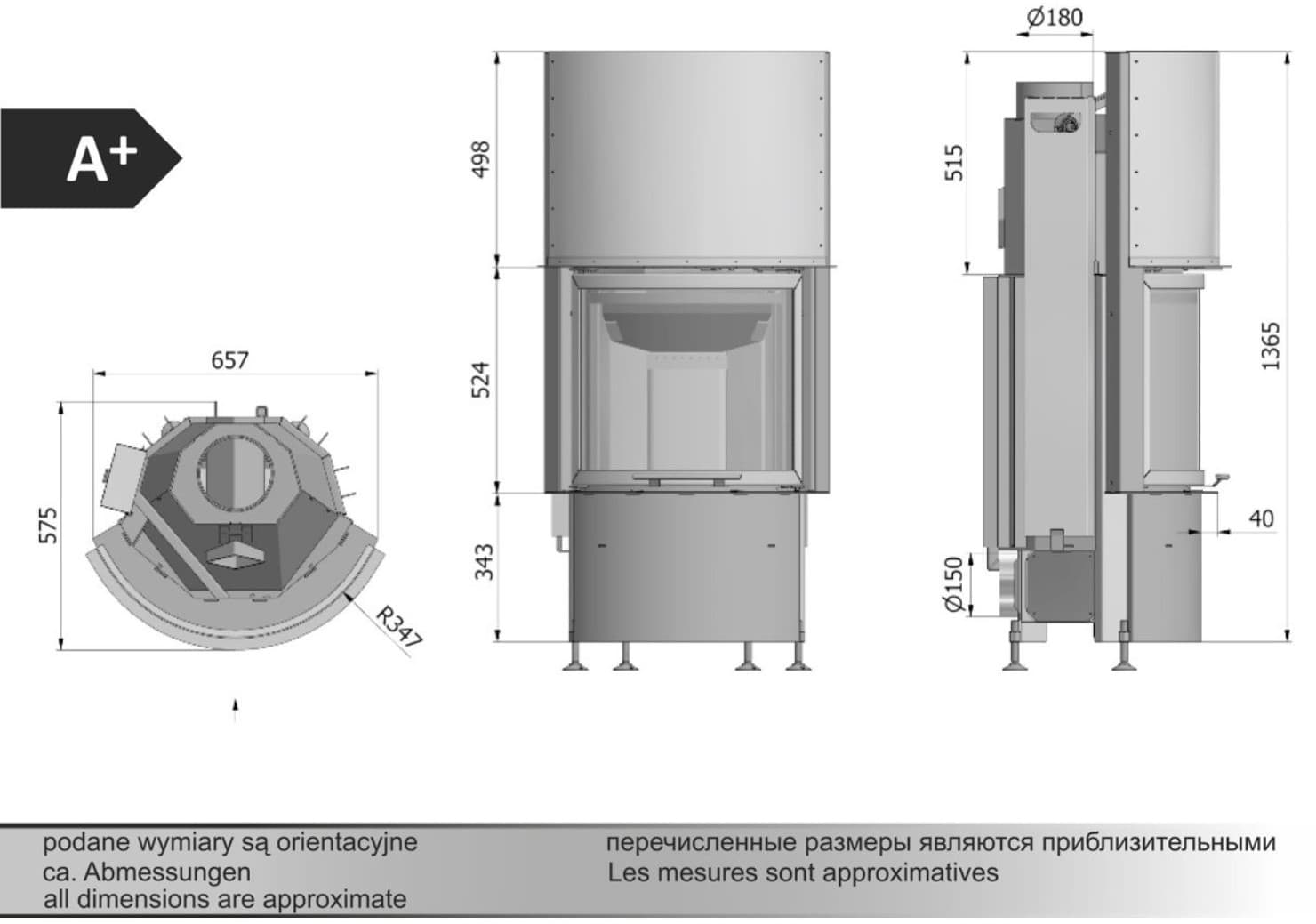 A+

657

575

R347

498

524

343

Ø180

515

1365

40

Ø150

podane wymiary są orientacyjne
ca. Abmessungen
all dimensions are approximate

перечисленные размеры являются приблизительными
Les mesures sont approximatives